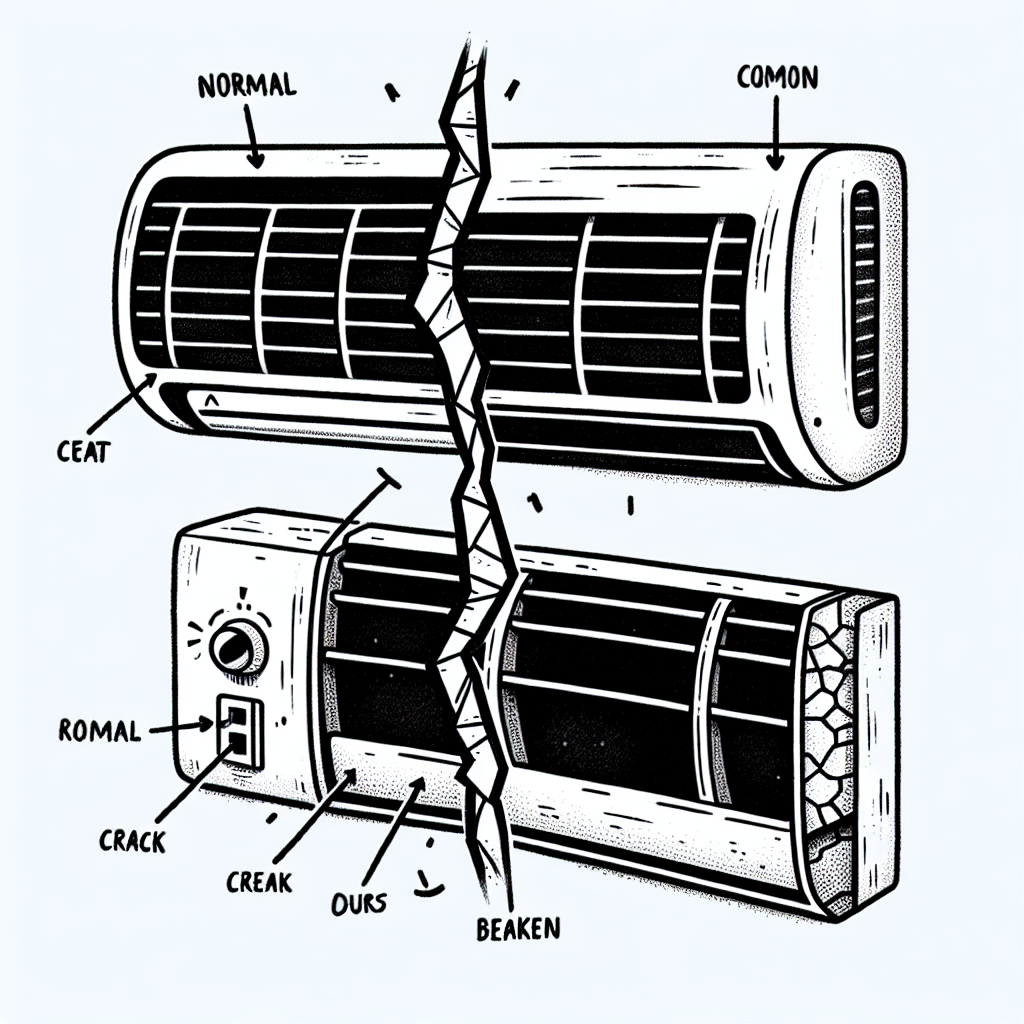 NORMAL
COMON
CEAT
ROMAL
CRACK
CREAK
OURS
BEAKEN